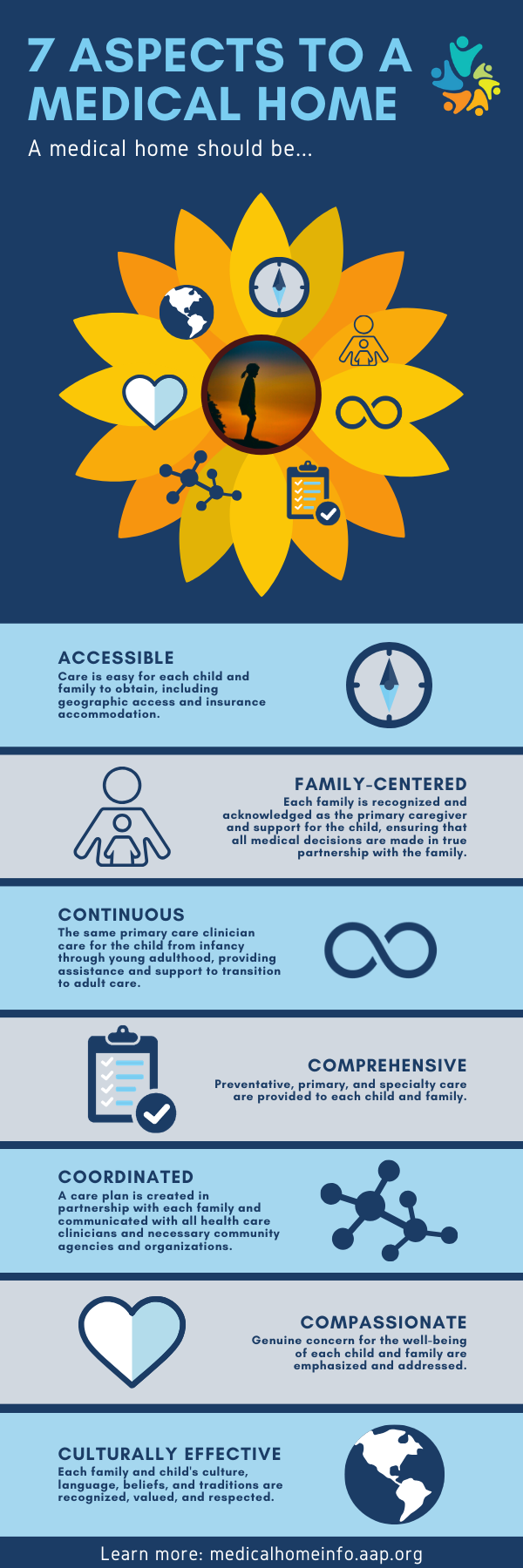 7 ASPECTS TO A MEDICAL HOME

A medical home should be...

ACCESSIBLE
Care is easy for each child and family to obtain, including geographic access and insurance accommodation.

FAMILY-CENTERED
Each family is recognized and acknowledged as the primary caregiver and support for the child, ensuring that all medical decisions are made in true partnership with the family.

CONTINUOUS
The same primary care clinician care for the child from infancy through young adulthood, providing assistance and support to transition to adult care.

COMPREHENSIVE
Preventative, primary, and specialty care are provided to each child and family.

COORDINATED
A care plan is created in partnership with each family and communicated with all health care clinicians and necessary community agencies and organizations.

COMPASSIONATE
Genuine concern for the well-being of each child and family are emphasized and addressed.

CULTURALLY EFFECTIVE
Each family and child's culture, language, beliefs, and traditions are recognized, valued, and respected.

Learn more: medicalhomeinfo.aap.org